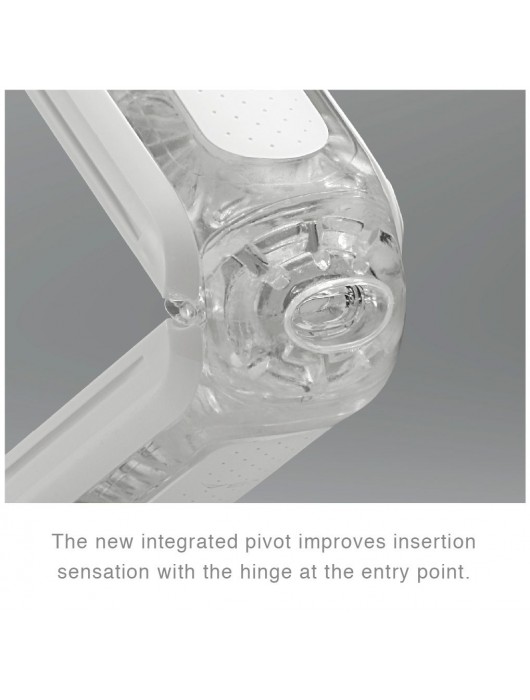 The new integrated pivot improves insertion sensation with the hinge at the entry point.